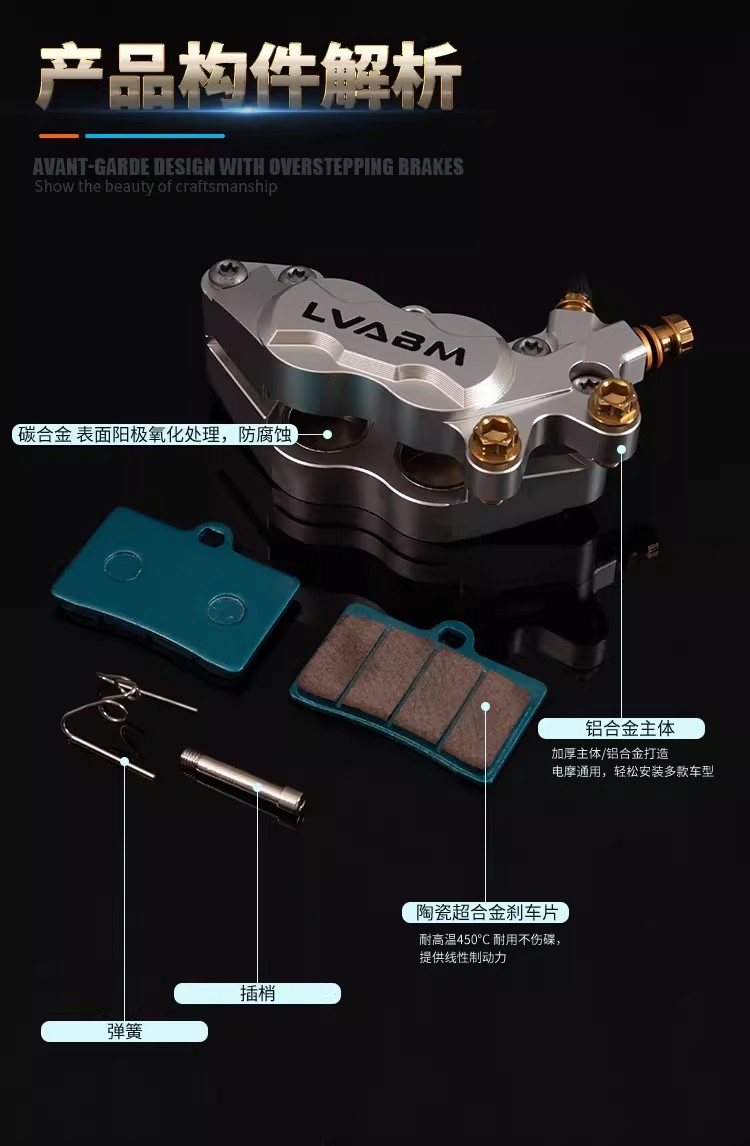 产品构件解析

AVANT-GARDE DESIGN WITH OVERSTEPPING BRAKES
Show the beauty of craftsmanship

LVABM

碳合金 表面阳极氧化处理，防腐蚀

铝合金主体
加厚主体/铝合金打造
电摩通用，轻松安装多款车型

陶瓷超合金刹车片
耐高温450°C 耐用不伤碟，
提供线性制动力

插梢

弹簧