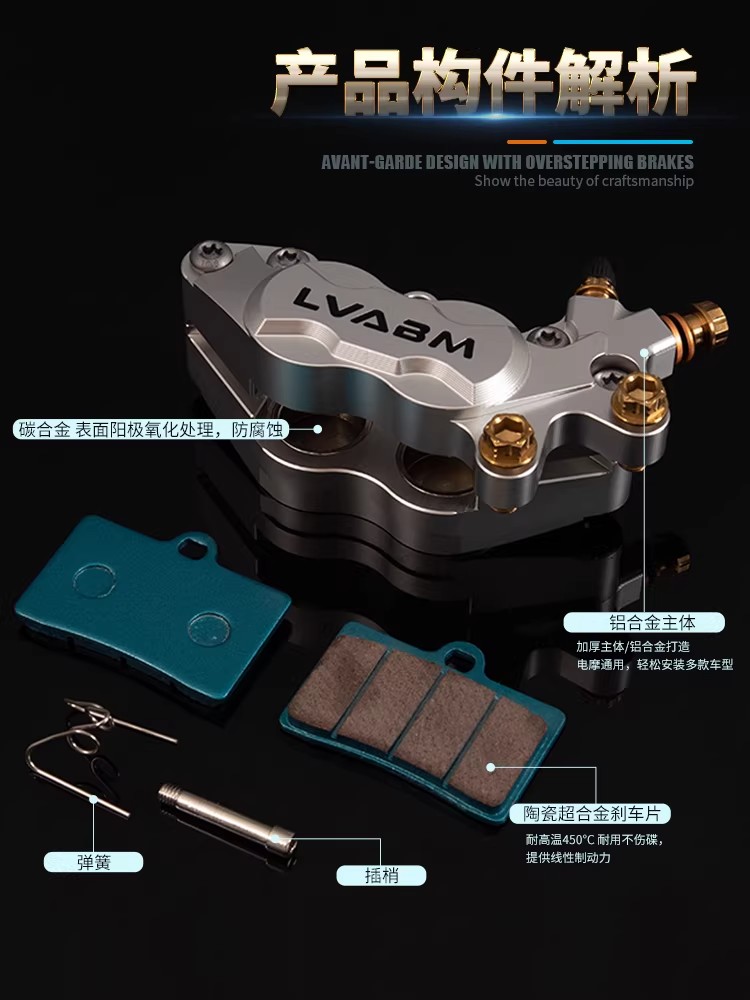 产品构件解析

AVANT-GARDE DESIGN WITH OVERSTEPPING BRAKES
Show the beauty of craftsmanship

LVABM

碳合金 表面阳极氧化处理，防腐蚀

铝合金主体
加厚主体/铝合金打造
电摩通用，轻松安装多款车型

陶瓷超合金刹车片
耐高温450°C 耐用不伤碟，
提供线性制动力

弹簧

插梢