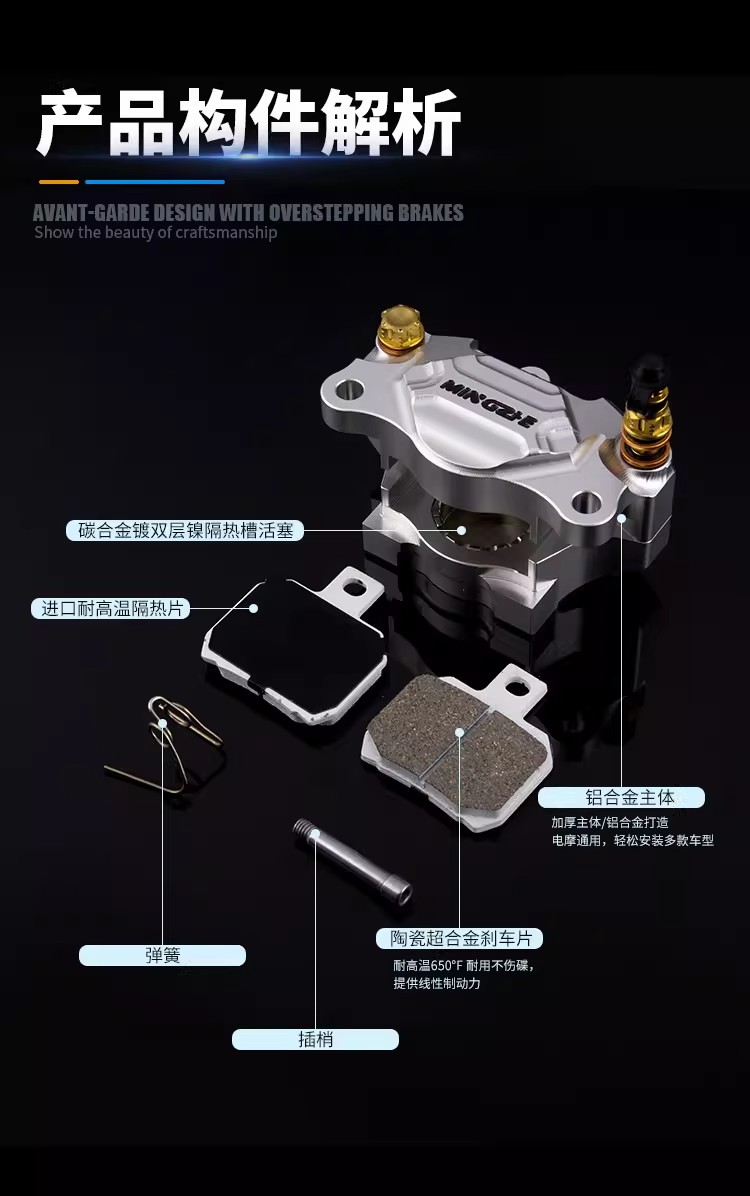 产品构件解析

AVANT-GARDE DESIGN WITH OVERSTEPPING BRAKES
Show the beauty of craftsmanship

MINGZHE

碳合金镀双层镍隔热槽活塞

进口耐高温隔热片

铝合金主体
加厚主体/铝合金打造
电摩通用，轻松安装多款车型

弹簧

陶瓷超合金刹车片
耐高温650°F 耐用不伤碟，
提供线性制动力

插梢